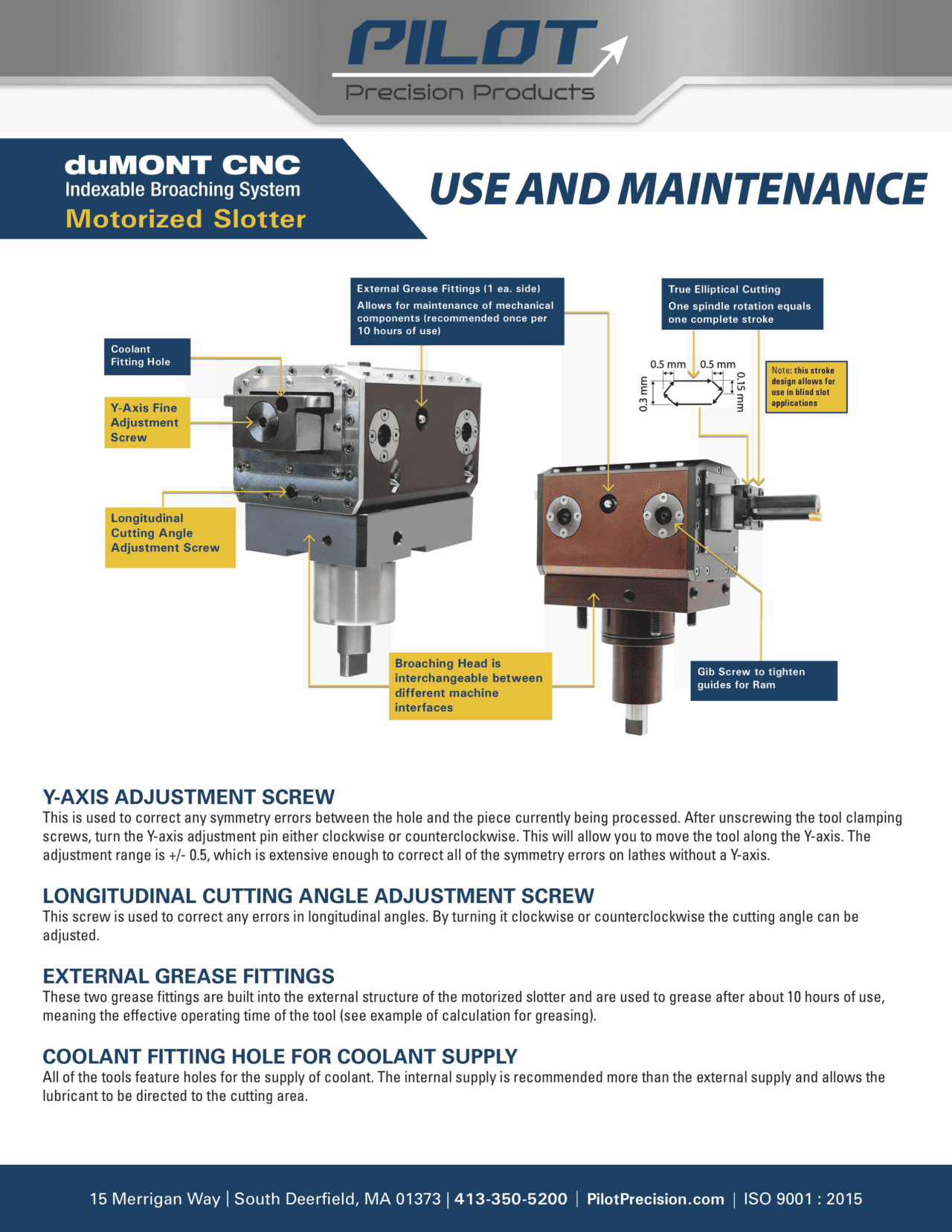 PILOT
Precision Products

duMONT CNC
Indexable Broaching System
Motorized Slotter

USE AND MAINTENANCE

External Grease Fittings (1 ea. side)
Allows for maintenance of mechanical components (recommended once per 10 hours of use)

True Elliptical Cutting
One spindle rotation equals one complete stroke

Coolant Fitting Hole

Y-Axis Fine Adjustment Screw

0.5 mm
0.5 mm
0.3 mm
0.15 mm

Note: this stroke design allows for use in blind slot applications

Longitudinal Cutting Angle Adjustment Screw

Broaching Head is interchangeable between different machine interfaces

Gib Screw to tighten guides for Ram

Y-AXIS ADJUSTMENT SCREW
This is used to correct any symmetry errors between the hole and the piece currently being processed. After unscrewing the tool clamping screws, turn the Y-axis adjustment pin either clockwise or counterclockwise. This will allow you to move the tool along the Y-axis. The adjustment range is +/- 0.5, which is extensive enough to correct all of the symmetry errors on lathes without a Y-axis.

LONGITUDINAL CUTTING ANGLE ADJUSTMENT SCREW
This screw is used to correct any errors in longitudinal angles. By turning it clockwise or counterclockwise the cutting angle can be adjusted.

EXTERNAL GREASE FITTINGS
These two grease fittings are built into the external structure of the motorized slotter and are used to grease after about 10 hours of use, meaning the effective operating time of the tool (see example of calculation for greasing).

COOLANT FITTING HOLE FOR COOLANT SUPPLY
All of the tools feature holes for the supply of coolant. The internal supply is recommended more than the external supply and allows the lubricant to be directed to the cutting area.

15 Merrigan Way | South Deerfield, MA 01373 | 413-350-5200 | PilotPrecision.com | ISO 9001 : 2015